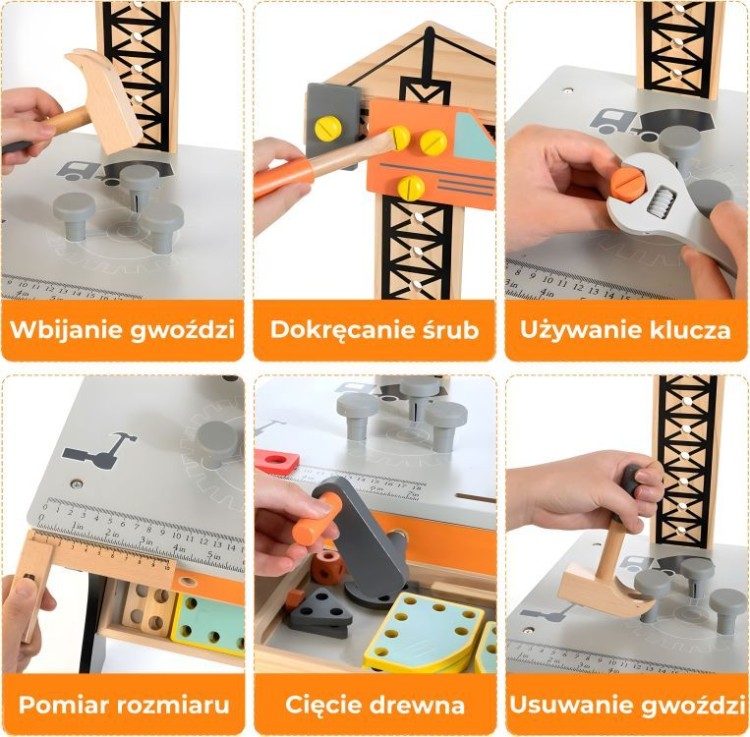 Wbijanie gwoździ

Dokręcanie śrub

Używanie klucza

Pomiar rozmiaru

Cięcie drewna

Usuwanie gwoździ